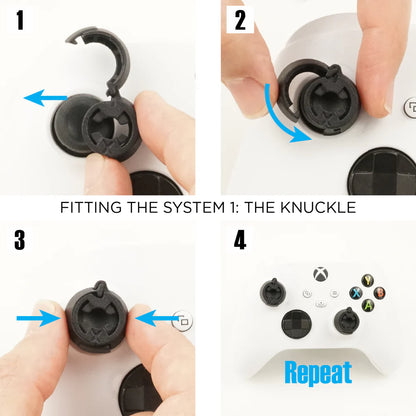 1

2

FITTING THE SYSTEM 1: THE KNUCKLE

3

4

Y
X
B
A

Repeat