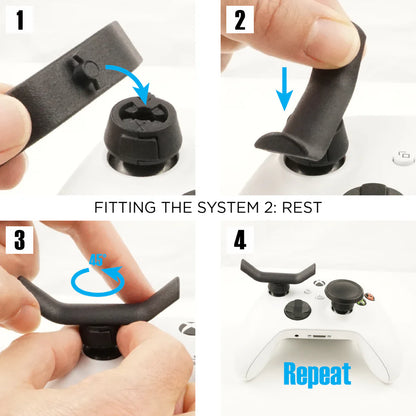 1

2

FITTING THE SYSTEM 2: REST

3

45°

4

Repeat