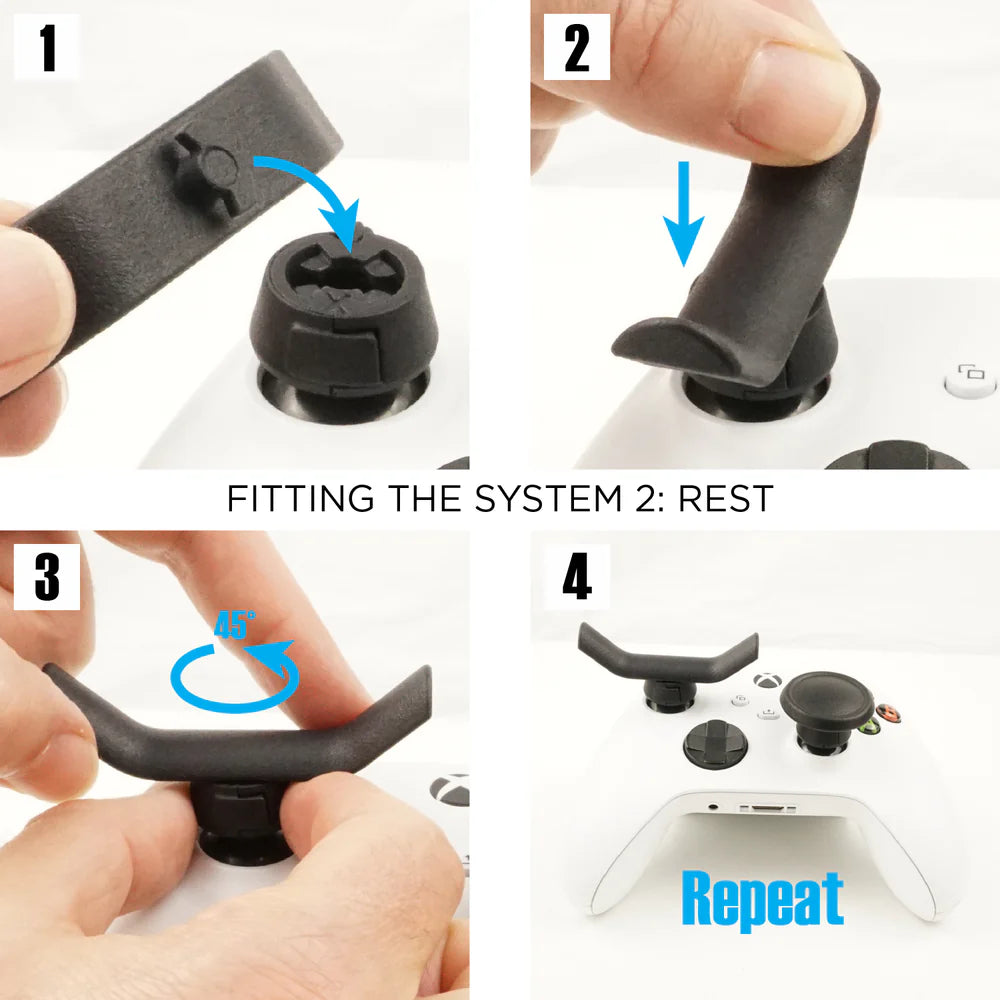 1

2

FITTING THE SYSTEM 2: REST

3

45°

4

Repeat